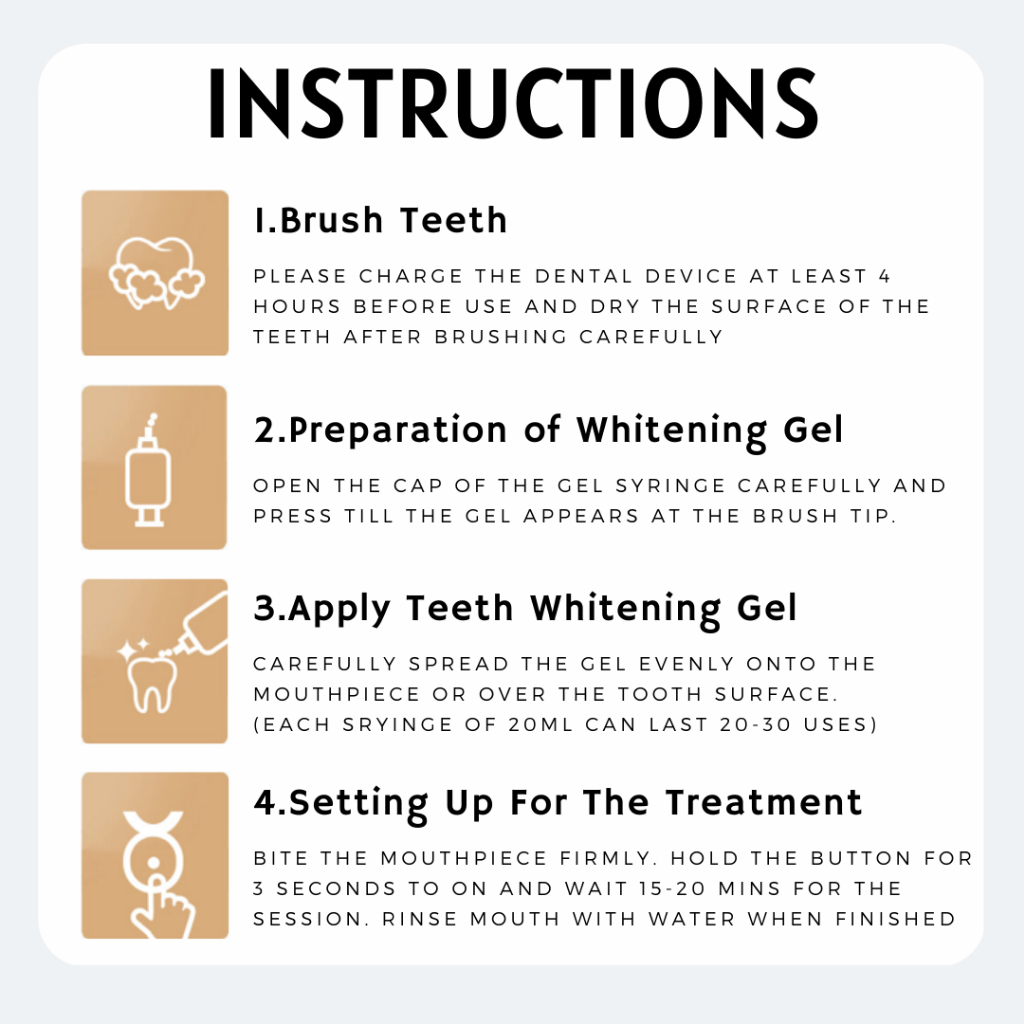 INSTRUCTIONS

1.Brush Teeth

PLEASE CHARGE THE DENTAL DEVICE AT LEAST 4 HOURS BEFORE USE AND DRY THE SURFACE OF THE TEETH AFTER BRUSHING CAREFULLY

2.Preparation of Whitening Gel

OPEN THE CAP OF THE GEL SYRINGE CAREFULLY AND PRESS TILL THE GEL APPEARS AT THE BRUSH TIP.

3.Apply Teeth Whitening Gel

CAREFULLY SPREAD THE GEL EVENLY ONTO THE MOUTHPIECE OR OVER THE TOOTH SURFACE. (EACH SRYINGE OF 20ML CAN LAST 20-30 USES)

4.Setting Up For The Treatment

BITE THE MOUTHPIECE FIRMLY. HOLD THE BUTTON FOR 3 SECONDS TO ON AND WAIT 15-20 MINS FOR THE SESSION. RINSE MOUTH WITH WATER WHEN FINISHED