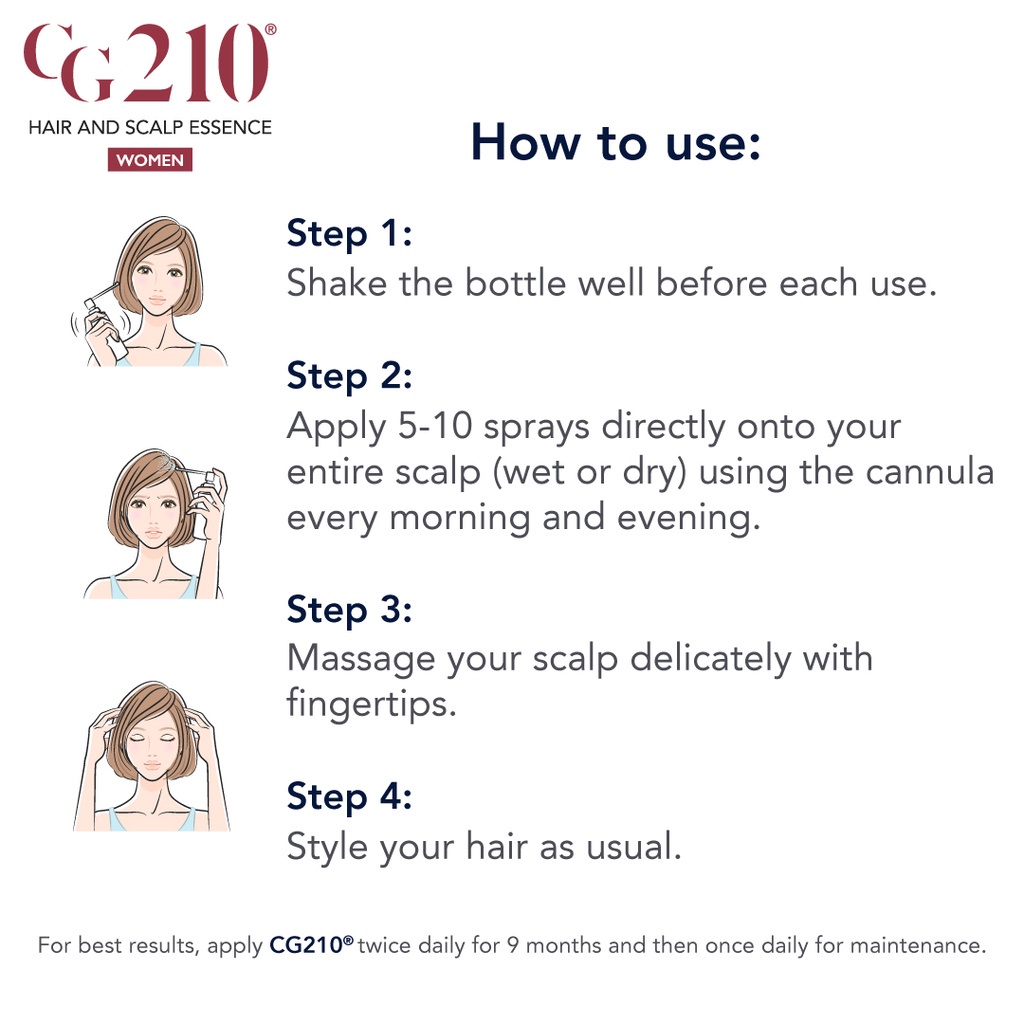 CG210®
HAIR AND SCALP ESSENCE
WOMEN

How to use:

Step 1:
Shake the bottle well before each use.

Step 2:
Apply 5-10 sprays directly onto your entire scalp (wet or dry) using the cannula every morning and evening.

Step 3:
Massage your scalp delicately with fingertips.

Step 4:
Style your hair as usual.

For best results, apply CG210® twice daily for 9 months and then once daily for maintenance.